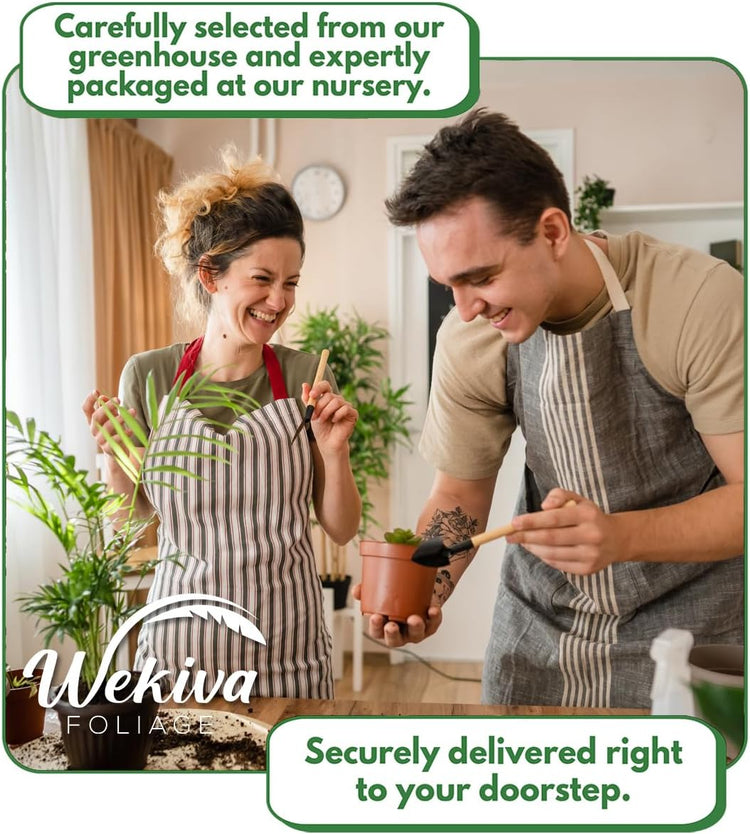 Carefully selected from our greenhouse and expertly packaged at our nursery.

Wekiva
FOLIAGE

Securely delivered right to your doorstep.