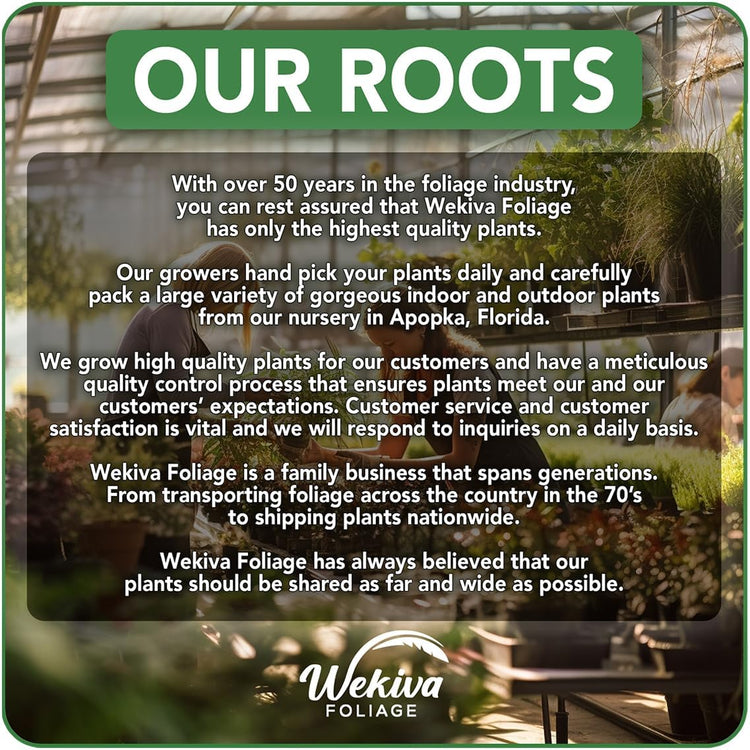 OUR ROOTS

With over 50 years in the foliage industry, you can rest assured that Wekiva Foliage has only the highest quality plants.

Our growers hand pick your plants daily and carefully pack a large variety of gorgeous indoor and outdoor plants from our nursery in Apopka, Florida.

We grow high quality plants for our customers and have a meticulous quality control process that ensures plants meet our and our customers' expectations. Customer service and customer satisfaction is vital and we will respond to inquiries on a daily basis.

Wekiva Foliage is a family business that spans generations. From transporting foliage across the country in the 70's to shipping plants nationwide.

Wekiva Foliage has always believed that our plants should be shared as far and wide as possible.

Wekiva
FOLIAGE