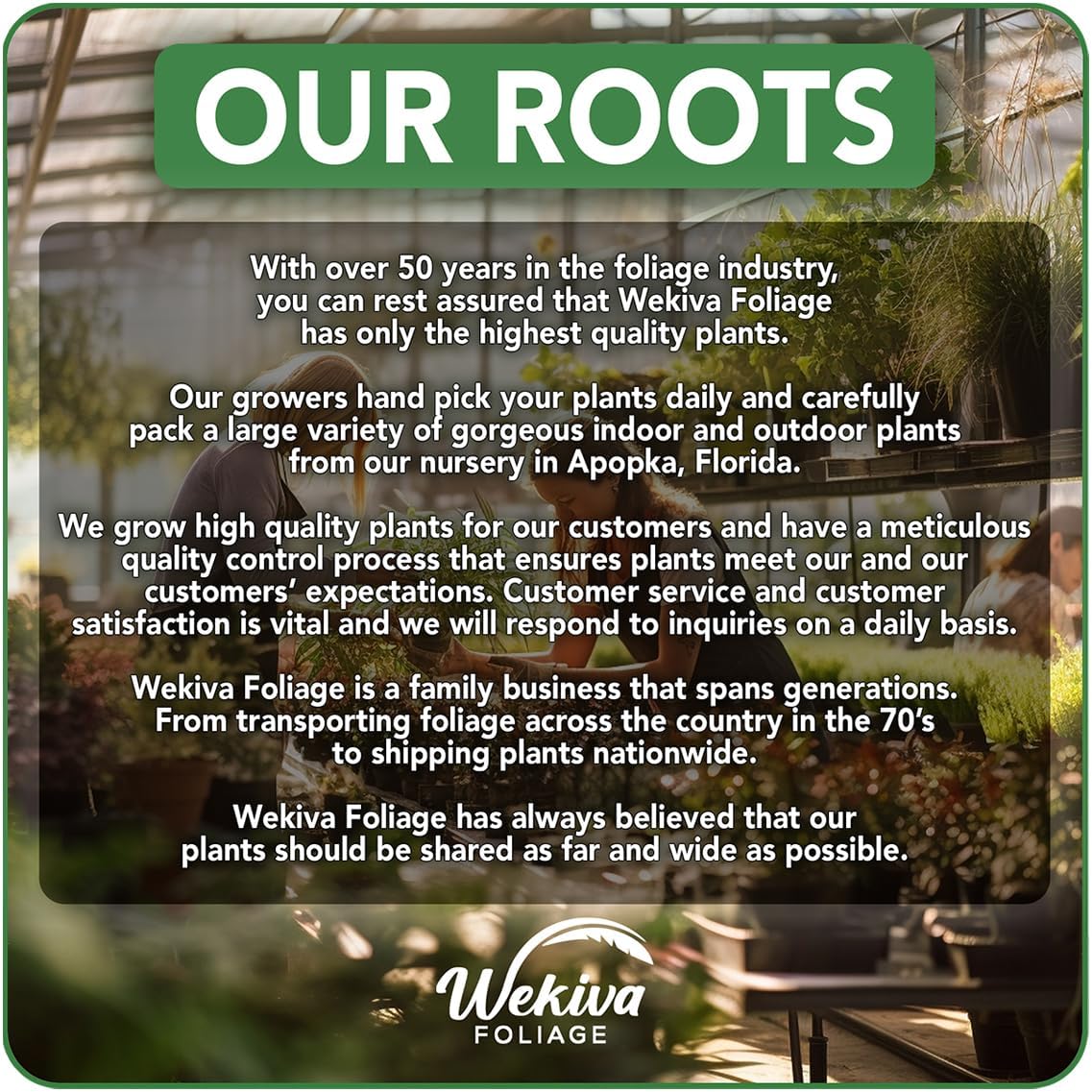 OUR ROOTS

With over 50 years in the foliage industry, you can rest assured that Wekiva Foliage has only the highest quality plants.

Our growers hand pick your plants daily and carefully pack a large variety of gorgeous indoor and outdoor plants from our nursery in Apopka, Florida.

We grow high quality plants for our customers and have a meticulous quality control process that ensures plants meet our and our customers' expectations. Customer service and customer satisfaction is vital and we will respond to inquiries on a daily basis.

Wekiva Foliage is a family business that spans generations. From transporting foliage across the country in the 70's to shipping plants nationwide.

Wekiva Foliage has always believed that our plants should be shared as far and wide as possible.

Wekiva
FOLIAGE