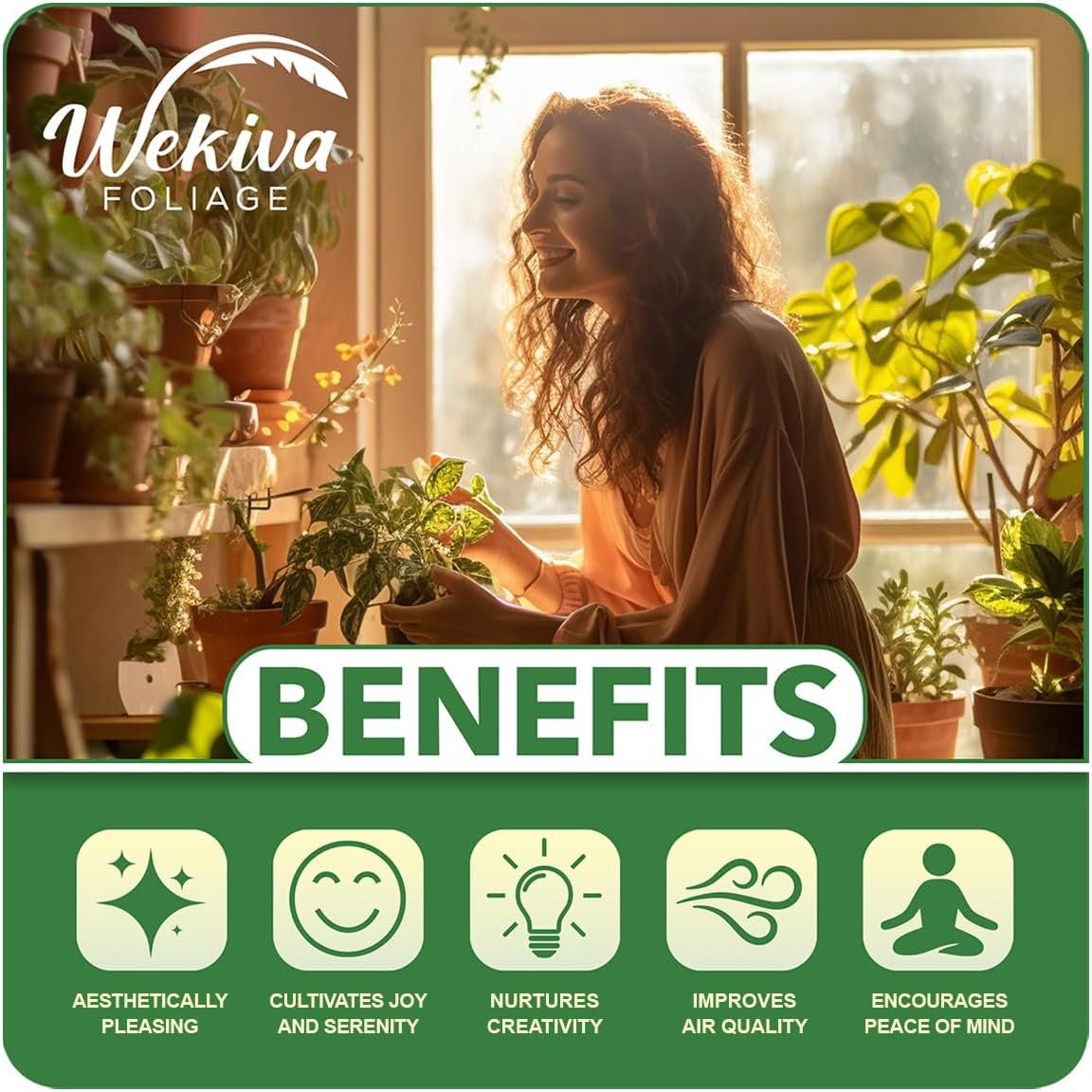 Wekiva
FOLIAGE

BENEFITS

AESTHETICALLY PLEASING

CULTIVATES JOY AND SERENITY

NURTURES CREATIVITY

IMPROVES AIR QUALITY

ENCOURAGES PEACE OF MIND